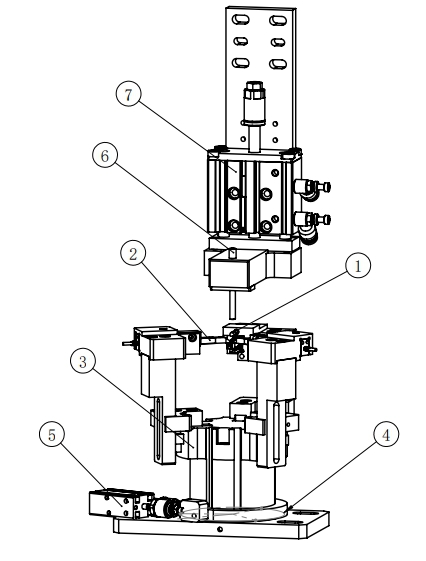 7

6

2

1

3

5

4